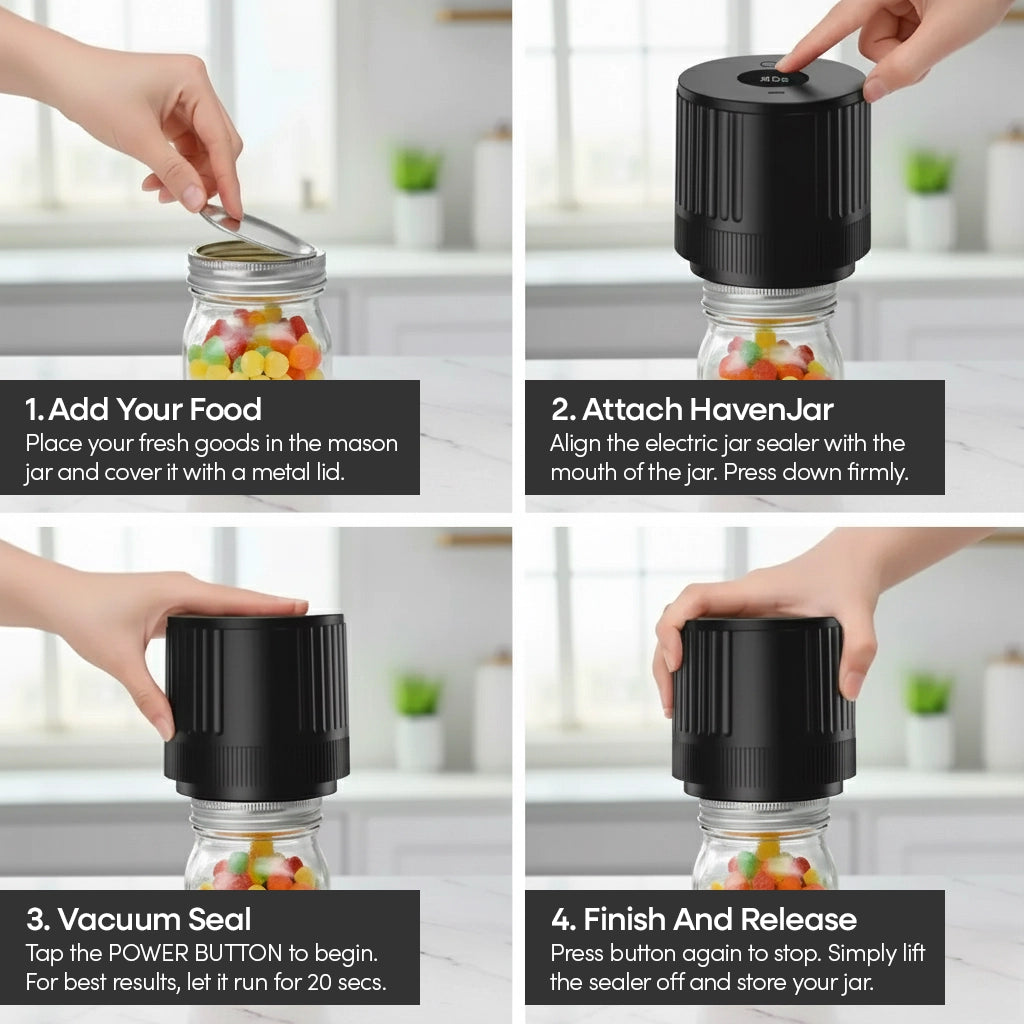 1. Add Your Food
Place your fresh goods in the mason jar and cover it with a metal lid.

2. Attach HavenJar
Align the electric jar sealer with the mouth of the jar. Press down firmly.

3. Vacuum Seal
Tap the POWER BUTTON to begin. For best results, let it run for 20 secs.

4. Finish And Release
Press button again to stop. Simply lift the sealer off and store your jar.