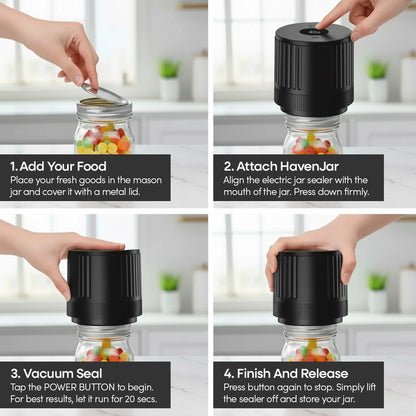 1. Add Your Food
Place your fresh goods in the mason jar and cover it with a metal lid.

2. Attach HavenJar
Align the electric jar sealer with the mouth of the jar. Press down firmly.

3. Vacuum Seal
Tap the POWER BUTTON to begin. For best results, let it run for 20 secs.

4. Finish And Release
Press button again to stop. Simply lift the sealer off and store your jar.